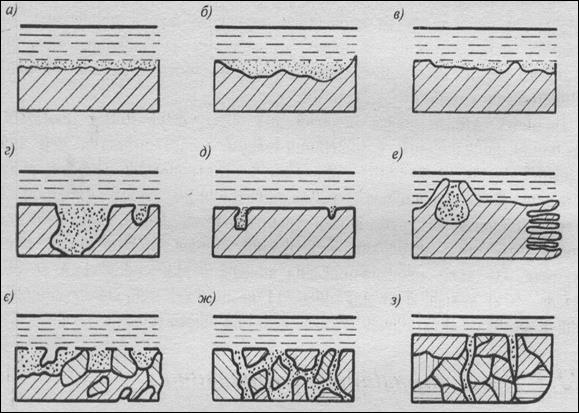 а)

б)

в)

г)

д)

е)

є)

ж)

з)