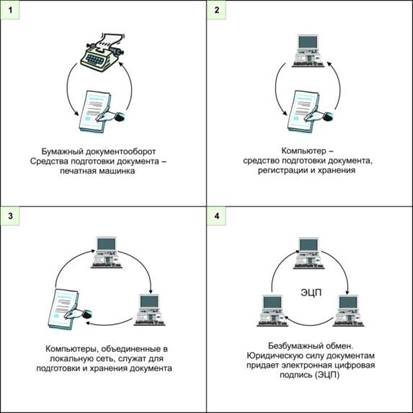 1

Бумажный документооборот
Средства подготовки документа –
печатная машинка

2

Компьютер –
средство подготовки документа,
регистрации и хранения

3

Компьютеры, объединенные в
локальную сеть, служат для
подготовки и хранения документа

4

ЭЦП

Безбумажный обмен.
Юридическую силу документам
придает электронная цифровая
подпись (ЭЦП)