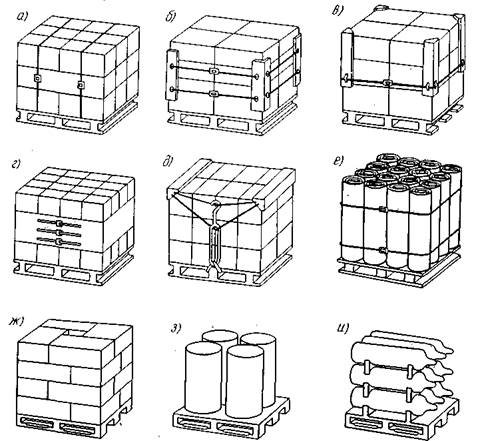 а)
б)
в)
г)
д)
е)
ж)
з)
и)