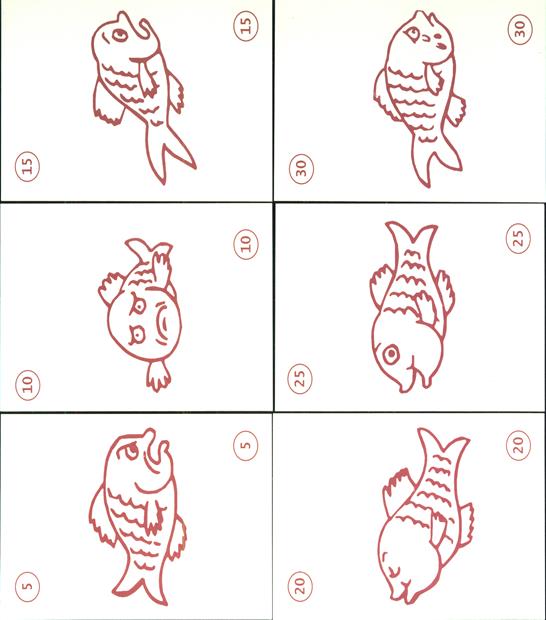 15
15
30
30
10
10
25
25
5
5
20
20